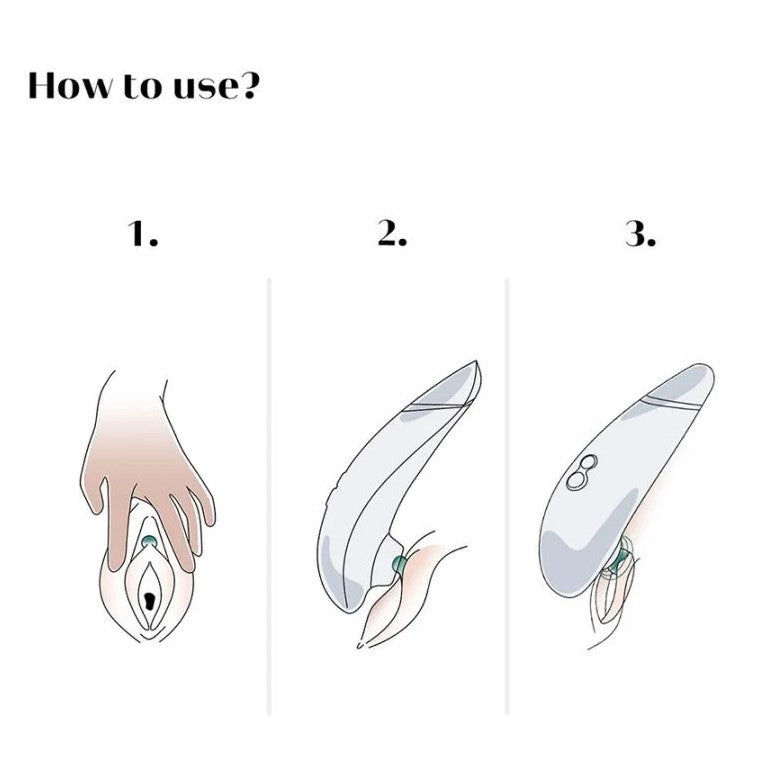 How to use?

1.

2.

3.