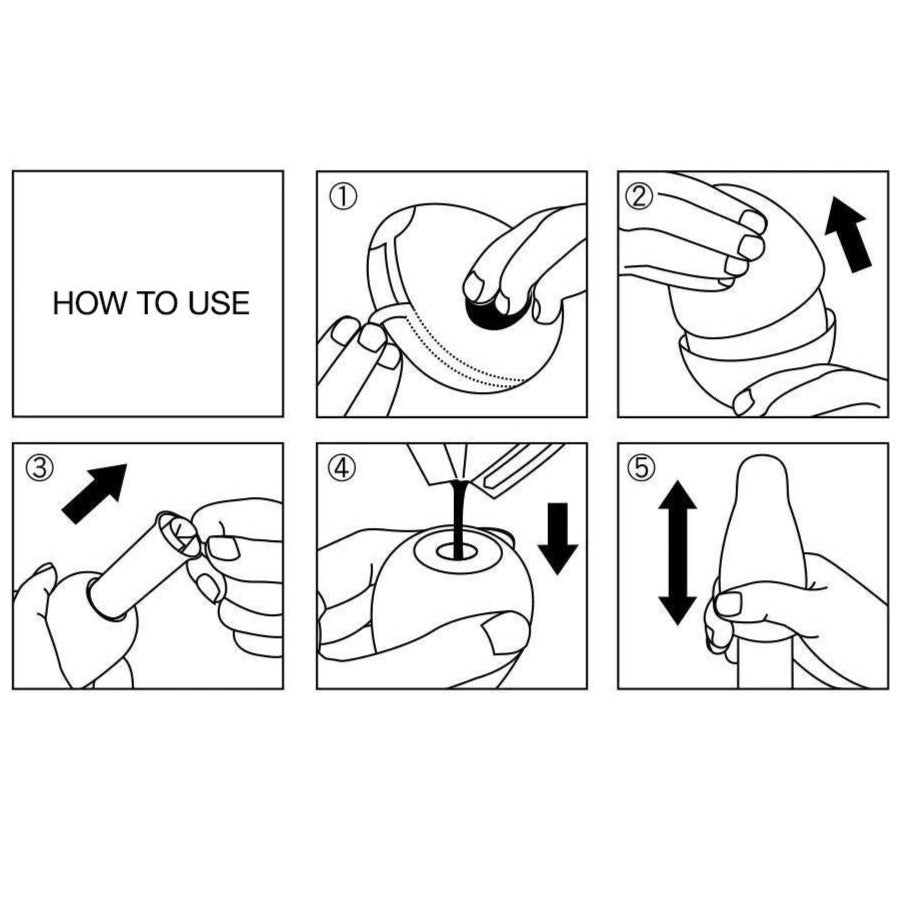 HOW TO USE

①

②

③

④

⑤