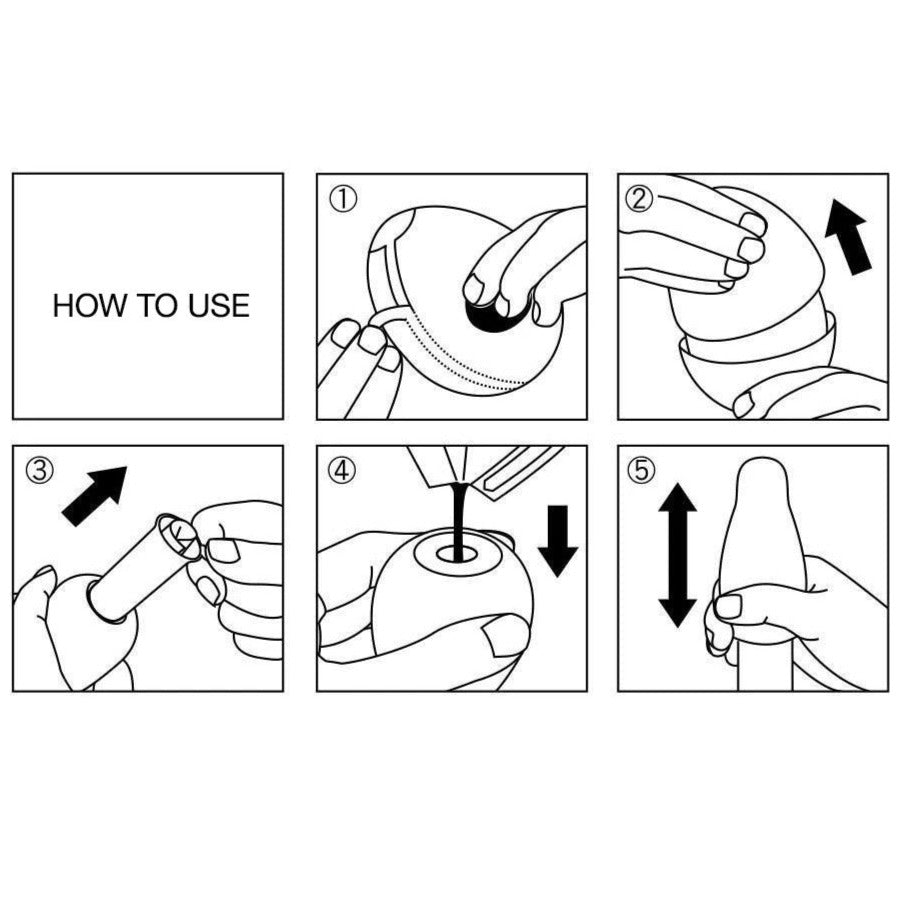 HOW TO USE

①

②

③

④

⑤